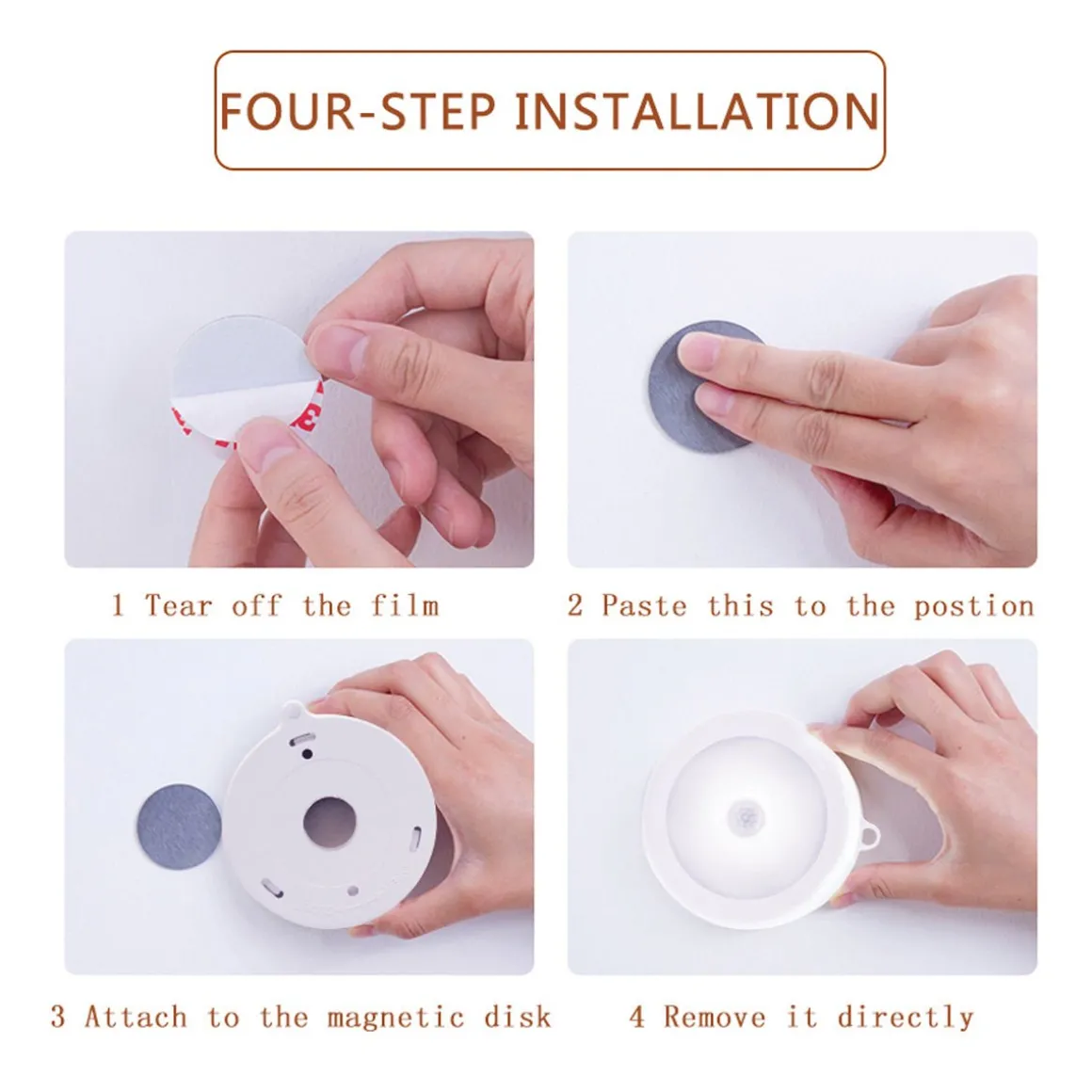 FOUR-STEP INSTALLATION

1 Tear off the film

2 Paste this to the postion

3 Attach to the magnetic disk

4 Remove it directly